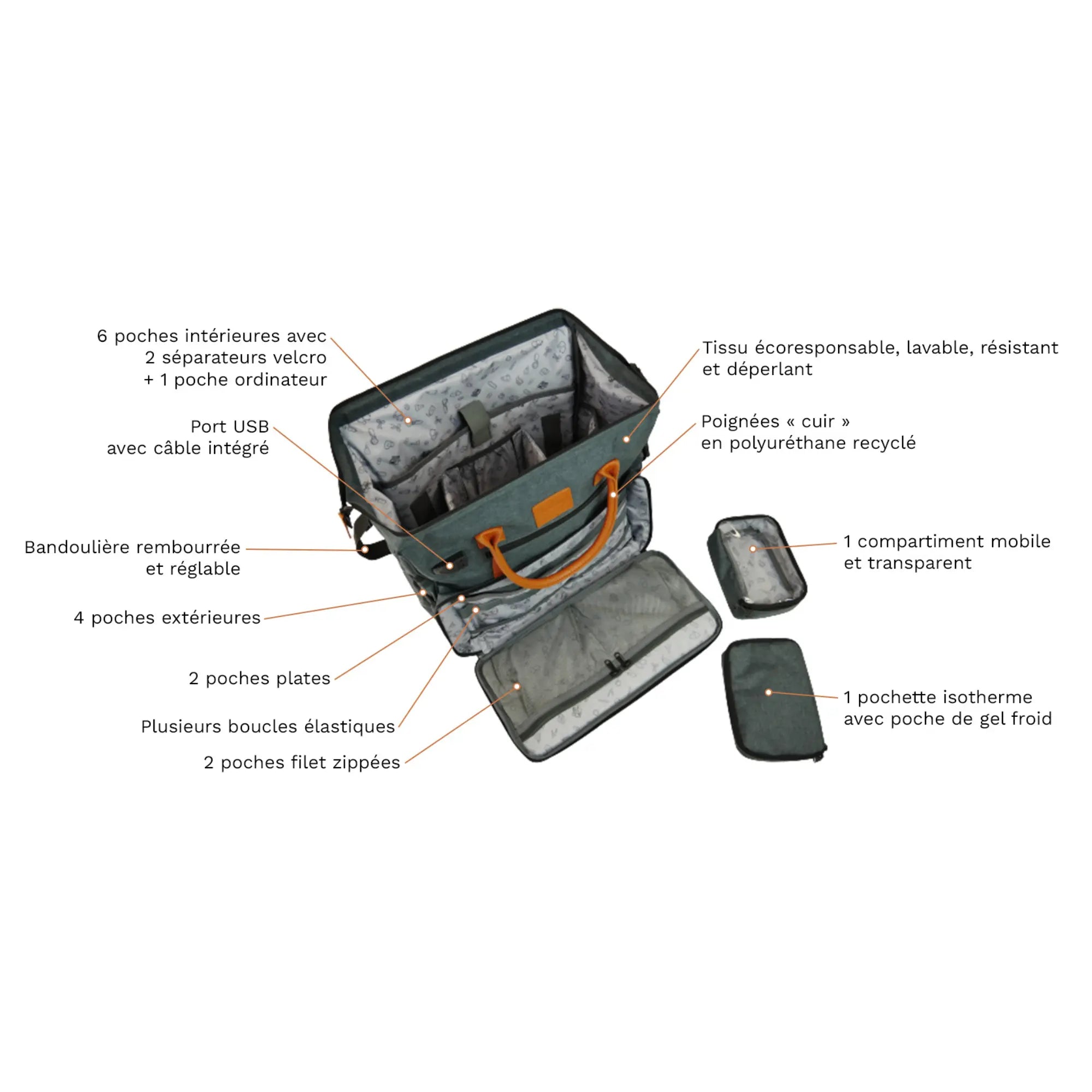 6 poches intérieures avec
2 séparateurs velcro
+ 1 poche ordinateur

Port USB
avec câble intégré

Bandoulière rembourrée
et réglable

4 poches extérieures

2 poches plates

Plusieurs boucles élastiques

2 poches filet zippées

Tissu écoresponsable, lavable, résistant
et déperlant

Poignées « cuir »
en polyuréthane recyclé

1 compartiment mobile
et transparent

1 pochette isotherme
avec poche de gel froid